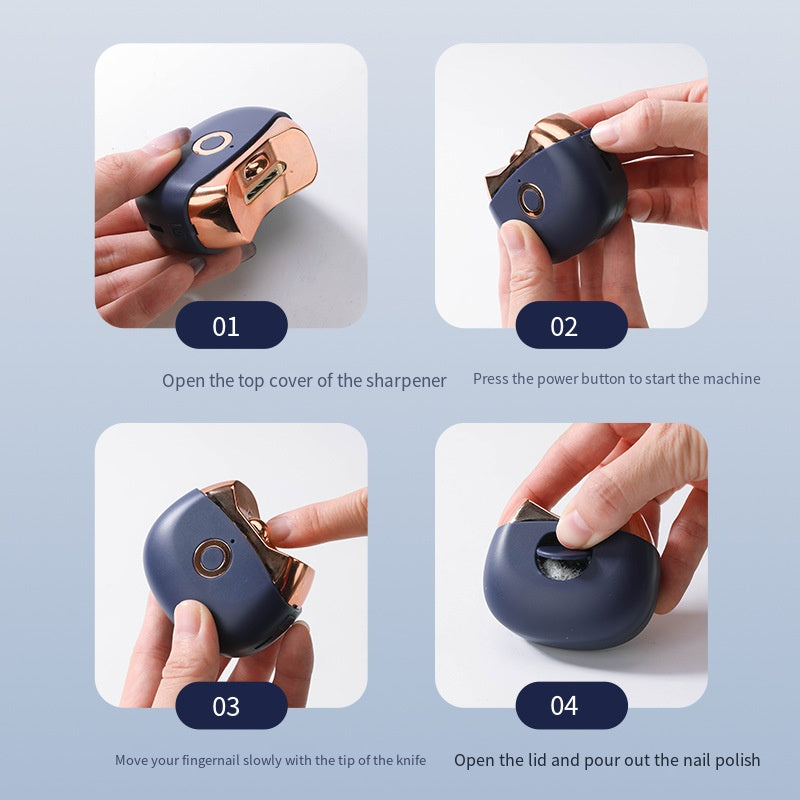 01

Open the top cover of the sharpener

02

Press the power button to start the machine

03

Move your fingernail slowly with the tip of the knife

04

Open the lid and pour out the nail polish